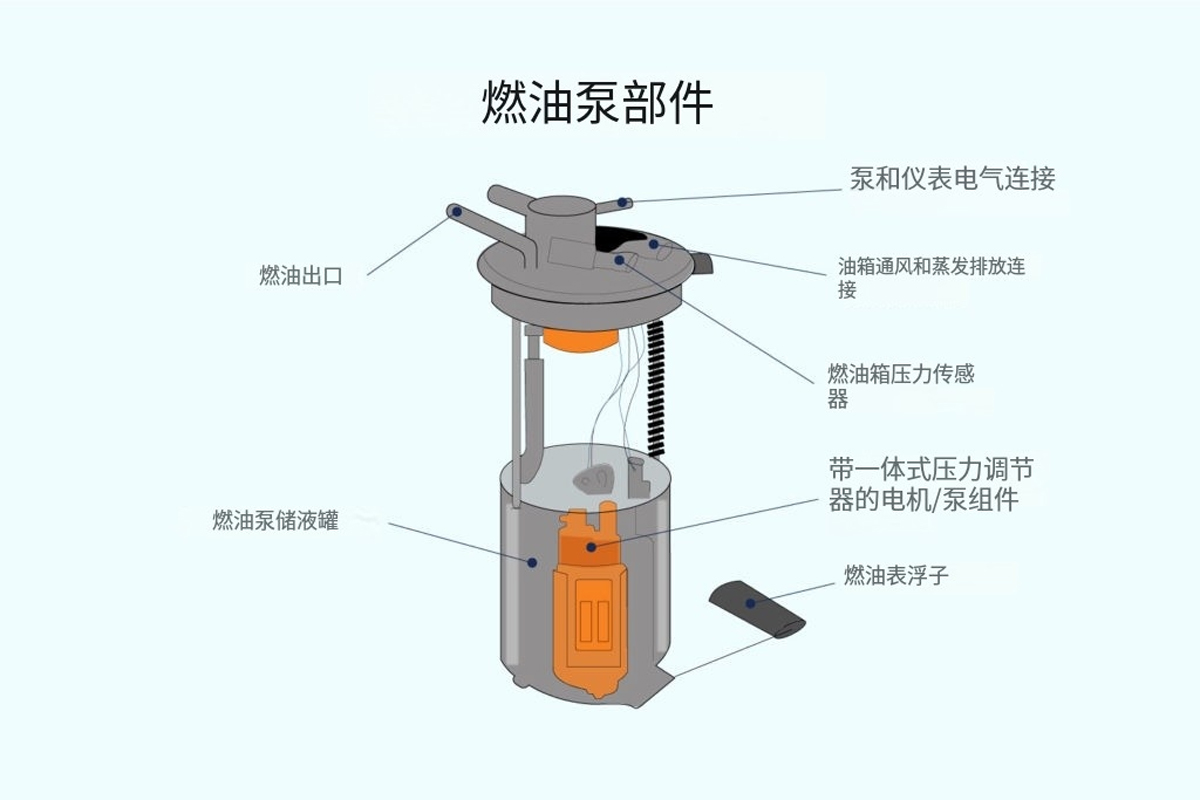 燃油泵部件

泵和仪表电气连接

燃油出口

油箱通风和蒸发排放连接

燃油箱压力传感器

带一体式压力调节器的电机/泵组件

燃油泵储液罐

燃油表浮子